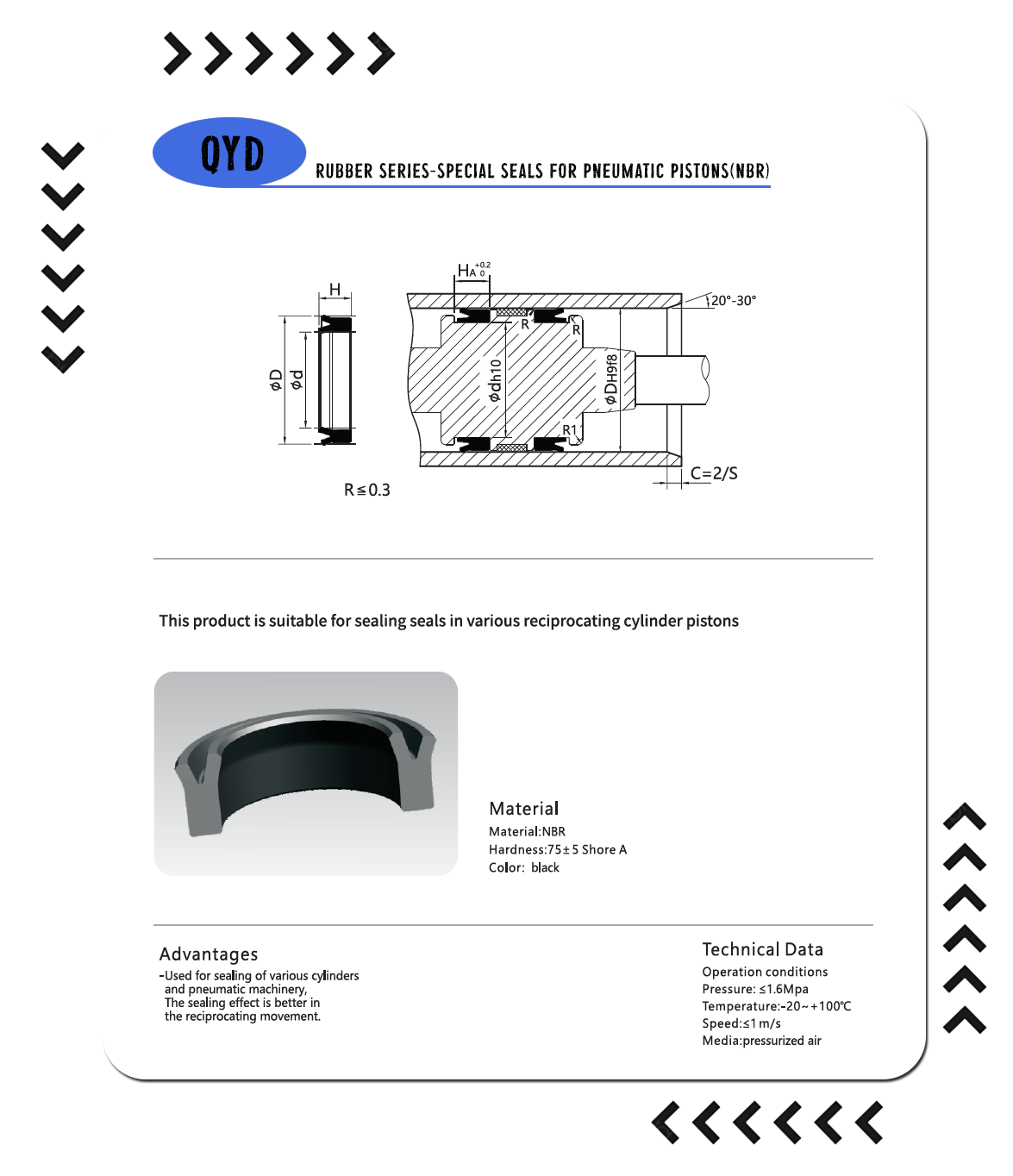 QYD

RUBBER SERIES-SPECIAL SEALS FOR PNEUMATIC PISTONS(NBR)

H

$\phi D$

$\phi d$

$R \leq 0.3$

$H_A{}^{+0.2}_{0}$

20°-30°

R

R

$\phi dh10$

$\phi DH9f8$

R1

C=2/S

This product is suitable for sealing seals in various reciprocating cylinder pistons

Material

Material:NBR

Hardness:75±5 Shore A

Color: black

Advantages

-Used for sealing of various cylinders and pneumatic machinery, The sealing effect is better in the reciprocating movement.

Technical Data

Operation conditions

Pressure: ≤1.6Mpa

Temperature:-20~+100℃

Speed:≤1m/s

Media:pressurized air